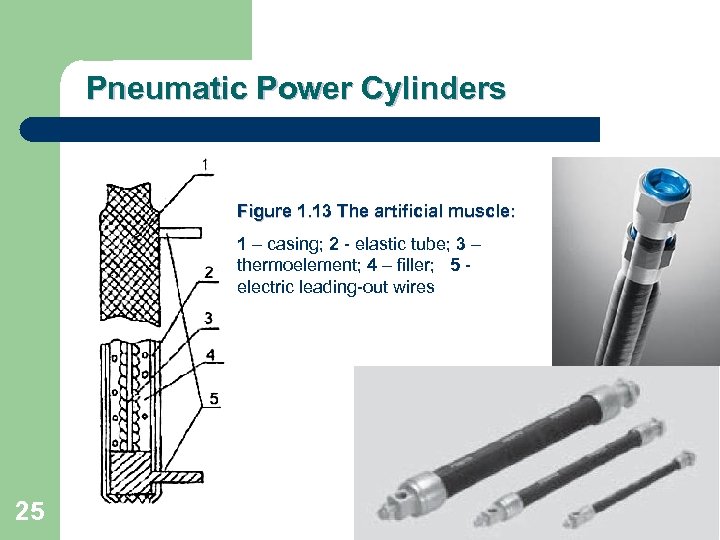 Pneumatic Power Cylinders

1
2
3
4
5

Figure 1.13 The artificial muscle:

1 – casing; 2 - elastic tube; 3 – thermoelement; 4 – filler; 5 - electric leading-out wires

25