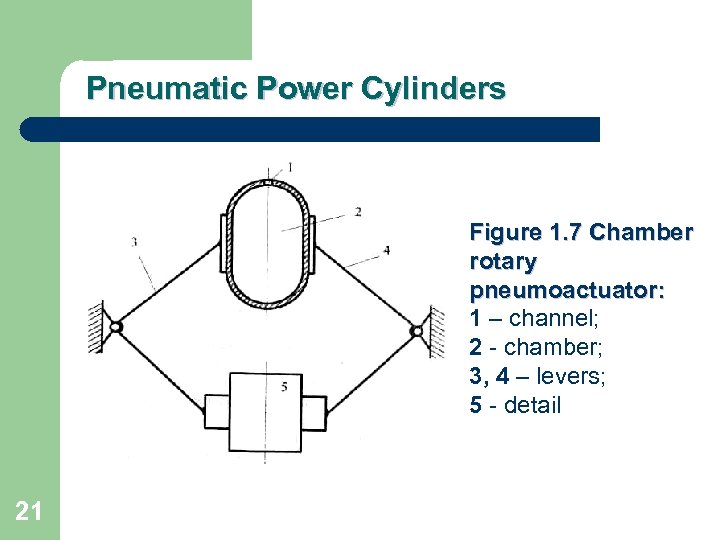 Pneumatic Power Cylinders

1
2
3
4
5

Figure 1.7 Chamber rotary pneumoactuator:
1 – channel;
2 - chamber;
3, 4 – levers;
5 - detail

21