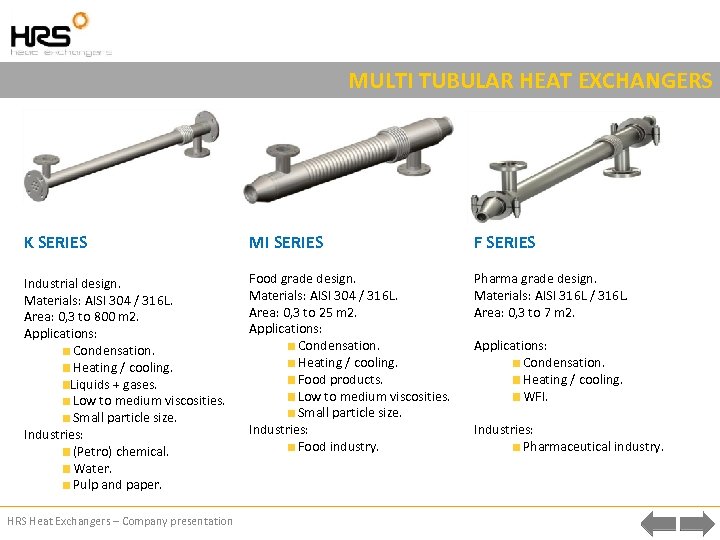 HRS
heat exchangers

MULTI TUBULAR HEAT EXCHANGERS

K SERIES

Industrial design.
Materials: AISI 304 / 316L.
Area: 0,3 to 800 m2.
Applications:
Condensation.
Heating / cooling.
Liquids + gases.
Low to medium viscosities.
Small particle size.
Industries:
(Petro) chemical.
Water.
Pulp and paper.

MI SERIES

Food grade design.
Materials: AISI 304 / 316L.
Area: 0,3 to 25 m2.
Applications:
Condensation.
Heating / cooling.
Food products.
Low to medium viscosities.
Small particle size.
Industries:
Food industry.

F SERIES

Pharma grade design.
Materials: AISI 316L / 316L.
Area: 0,3 to 7 m2.

Applications:
Condensation.
Heating / cooling.
WFI.

Industries:
Pharmaceutical industry.

HRS Heat Exchangers – Company presentation