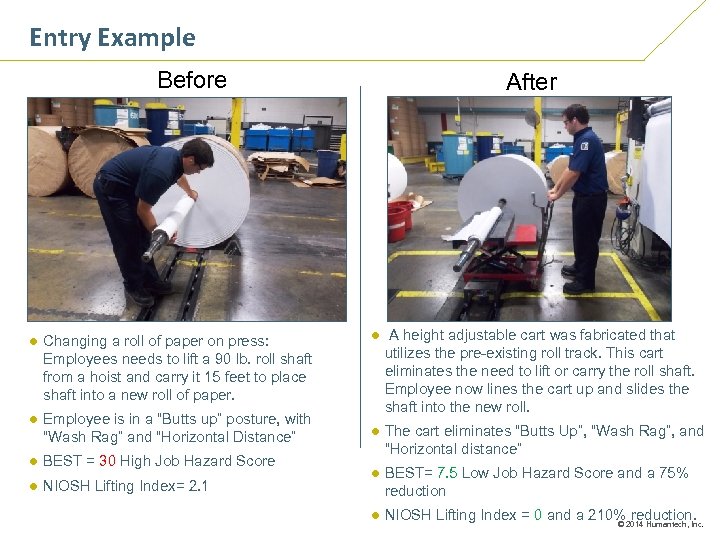 Entry Example

Before

- Changing a roll of paper on press: Employees needs to lift a 90 lb. roll shaft from a hoist and carry it 15 feet to place shaft into a new roll of paper.
- Employee is in a "Butts up" posture, with "Wash Rag" and "Horizontal Distance"
- BEST = 30 High Job Hazard Score
- NIOSH Lifting Index= 2.1

After

- A height adjustable cart was fabricated that utilizes the pre-existing roll track. This cart eliminates the need to lift or carry the roll shaft. Employee now lines the cart up and slides the shaft into the new roll.
- The cart eliminates "Butts Up", "Wash Rag", and "Horizontal distance"
- BEST= 7.5 Low Job Hazard Score and a 75% reduction
- NIOSH Lifting Index = 0 and a 210% reduction.

© 2014 Humantech, Inc.