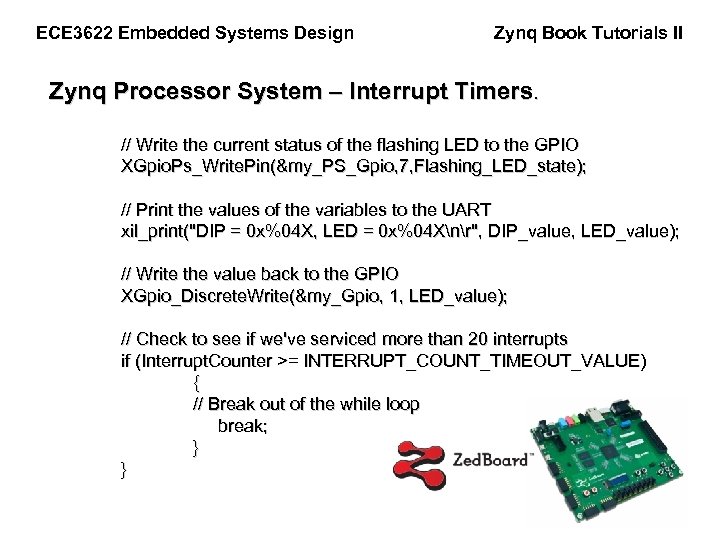 ECE3622 Embedded Systems Design

Zynq Book Tutorials II

Zynq Processor System – Interrupt Timers.

// Write the current status of the flashing LED to the GPIO
XGpioPs_WritePin(&my_PS_Gpio,7,Flashing_LED_state);

// Print the values of the variables to the UART
xil_print("DIP = 0x%04X, LED = 0x%04X\n\r", DIP_value, LED_value);

// Write the value back to the GPIO
XGpio_DiscreteWrite(&my_Gpio, 1, LED_value);

// Check to see if we've serviced more than 20 interrupts
if (InterruptCounter >= INTERRUPT_COUNT_TIMEOUT_VALUE)
{
// Break out of the while loop
break;
}
}

ZedBoard™