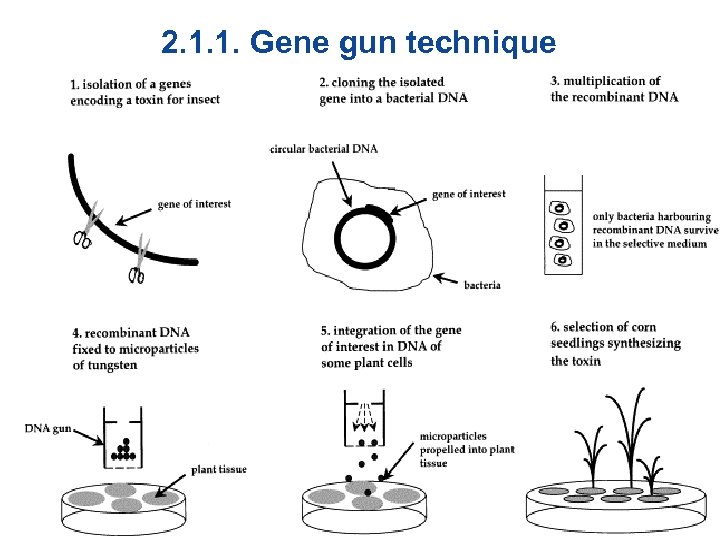 2.1.1. Gene gun technique

1. isolation of a genes encoding a toxin for insect

gene of interest

2. cloning the isolated gene into a bacterial DNA

circular bacterial DNA

gene of interest

bacteria

3. multiplication of the recombinant DNA

only bacteria harbouring recombinant DNA survive in the selective medium

4. recombinant DNA fixed to microparticles of tungsten

DNA gun

plant tissue

5. integration of the gene of interest in DNA of some plant cells

microparticles propelled into plant tissue

6. selection of corn seedlings synthesizing the toxin