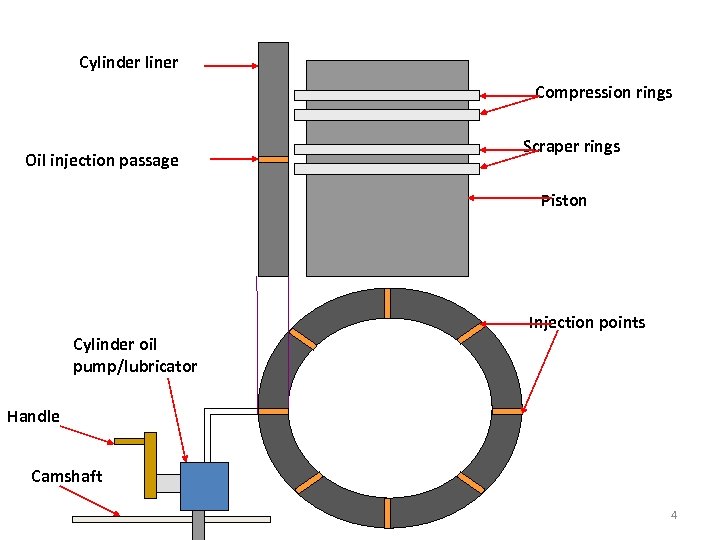 Cylinder liner

Compression rings

Oil injection passage

Scraper rings

Piston

Injection points

Cylinder oil pump/lubricator

Handle

Camshaft

4