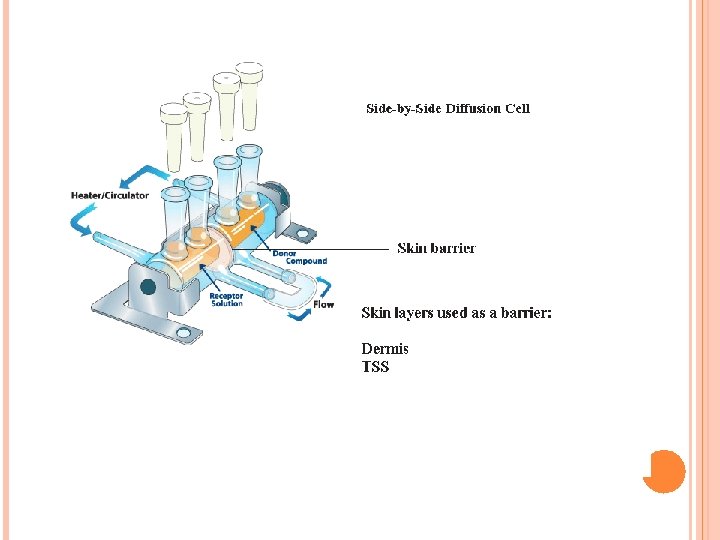 Side-by-Side Diffusion Cell

Heater/Circulator

Donor Compound

Skin barrier

Receptor Solution

Flow

Skin layers used as a barrier:

Dermis
TSS