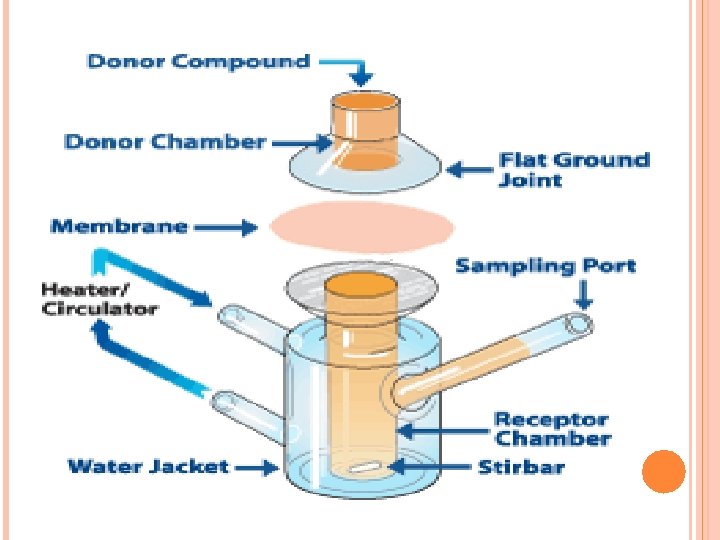 Donor Compound

Donor Chamber

Flat Ground Joint

Membrane

Sampling Port

Heater/ Circulator

Receptor Chamber

Water Jacket

Stirbar