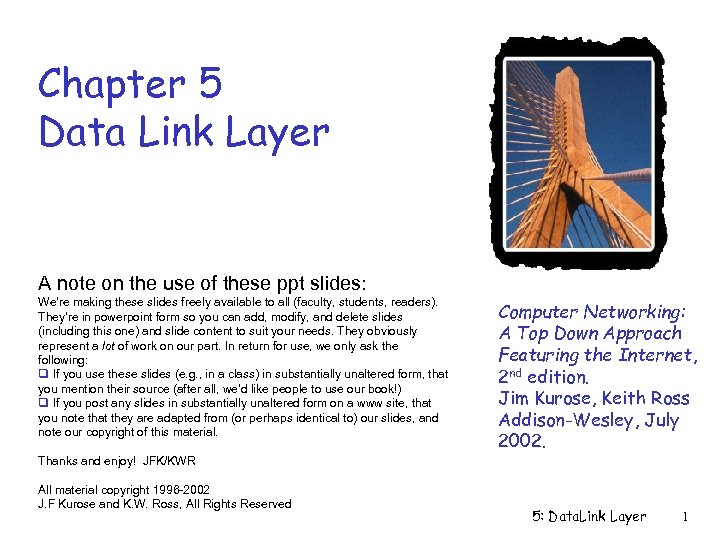 Chapter 5
Data Link Layer

A note on the use of these ppt slides:
We're making these slides freely available to all (faculty, students, readers). They're in powerpoint form so you can add, modify, and delete slides (including this one) and slide content to suit your needs. They obviously represent a lot of work on our part. In return for use, we only ask the following:
❑ If you use these slides (e.g., in a class) in substantially unaltered form, that you mention their source (after all, we'd like people to use our book!)
❑ If you post any slides in substantially unaltered form on a www site, that you note that they are adapted from (or perhaps identical to) our slides, and note our copyright of this material.

Thanks and enjoy! JFK/KWR

All material copyright 1996-2002
J.F Kurose and K.W. Ross, All Rights Reserved

Computer Networking: A Top Down Approach Featuring the Internet, 2$^{nd}$ edition.
Jim Kurose, Keith Ross
Addison-Wesley, July 2002.

5: DataLink Layer 1