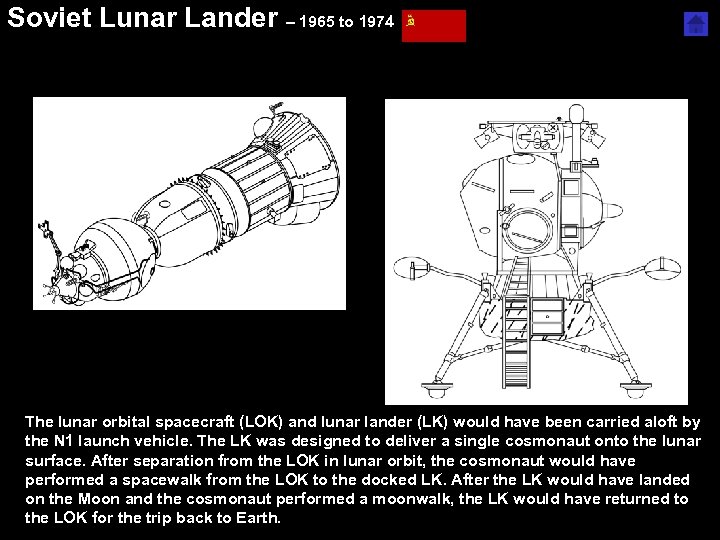 Soviet Lunar Lander – 1965 to 1974

The lunar orbital spacecraft (LOK) and lunar lander (LK) would have been carried aloft by the N1 launch vehicle. The LK was designed to deliver a single cosmonaut onto the lunar surface. After separation from the LOK in lunar orbit, the cosmonaut would have performed a spacewalk from the LOK to the docked LK. After the LK would have landed on the Moon and the cosmonaut performed a moonwalk, the LK would have returned to the LOK for the trip back to Earth.