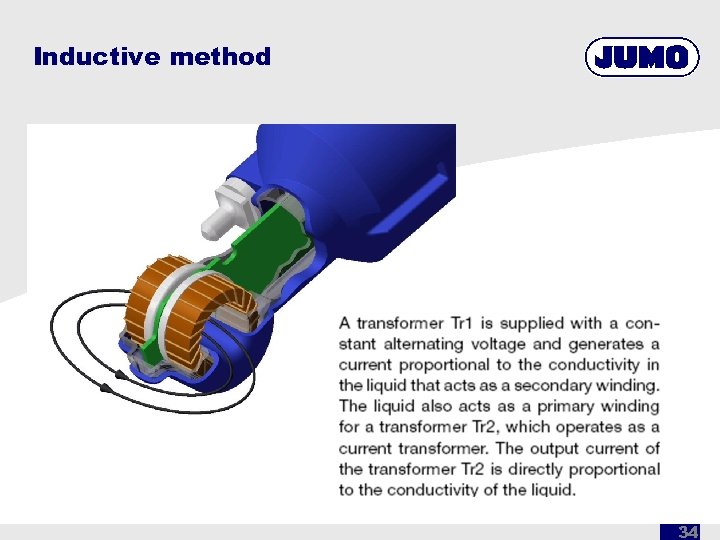 Inductive method

JUMO

A transformer Tr1 is supplied with a constant alternating voltage and generates a current proportional to the conductivity in the liquid that acts as a secondary winding. The liquid also acts as a primary winding for a transformer Tr2, which operates as a current transformer. The output current of the transformer Tr2 is directly proportional to the conductivity of the liquid.

34