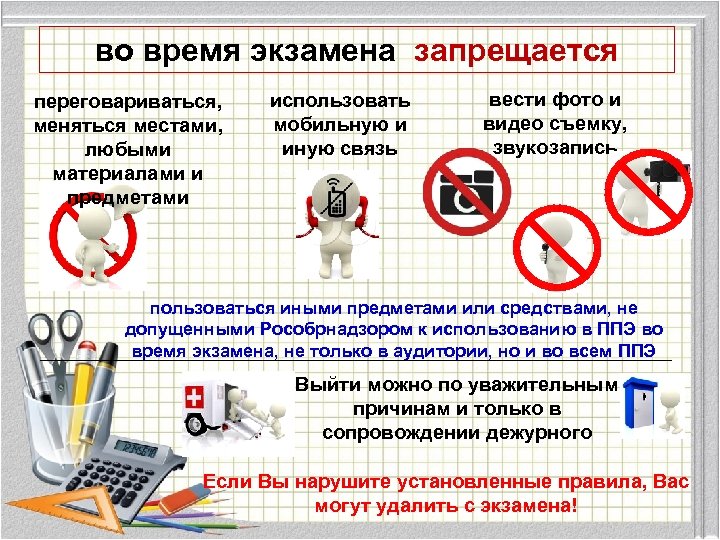 во время экзамена запрещается

переговариваться, меняться местами, любыми материалами и предметами

использовать мобильную и иную связь

вести фото и видео съемку, звукозапись

пользоваться иными предметами или средствами, не допущенными Рособрнадзором к использованию в ППЭ во время экзамена, не только в аудитории, но и во всем ППЭ

Выйти можно по уважительным причинам и только в сопровождении дежурного

Если Вы нарушите установленные правила, Вас могут удалить с экзамена!