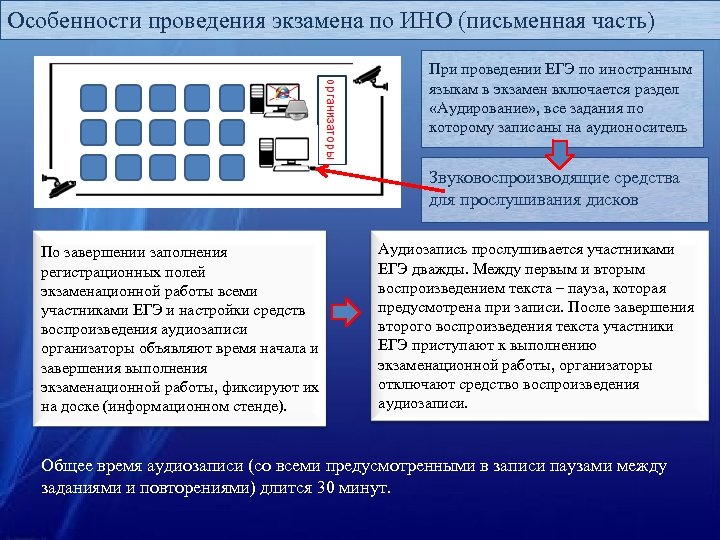 Особенности проведения экзамена по ИНО (письменная часть)

организаторы

При проведении ЕГЭ по иностранным языкам в экзамен включается раздел «Аудирование», все задания по которому записаны на аудионоситель

Звуковоспроизводящие средства для прослушивания дисков

По завершении заполнения регистрационных полей экзаменационной работы всеми участниками ЕГЭ и настройки средств воспроизведения аудиозаписи организаторы объявляют время начала и завершения выполнения экзаменационной работы, фиксируют их на доске (информационном стенде).

Аудиозапись прослушивается участниками ЕГЭ дважды. Между первым и вторым воспроизведением текста – пауза, которая предусмотрена при записи. После завершения второго воспроизведения текста участники ЕГЭ приступают к выполнению экзаменационной работы, организаторы отключают средство воспроизведения аудиозаписи.

Общее время аудиозаписи (со всеми предусмотренными в записи паузами между заданиями и повторениями) длится 30 минут.