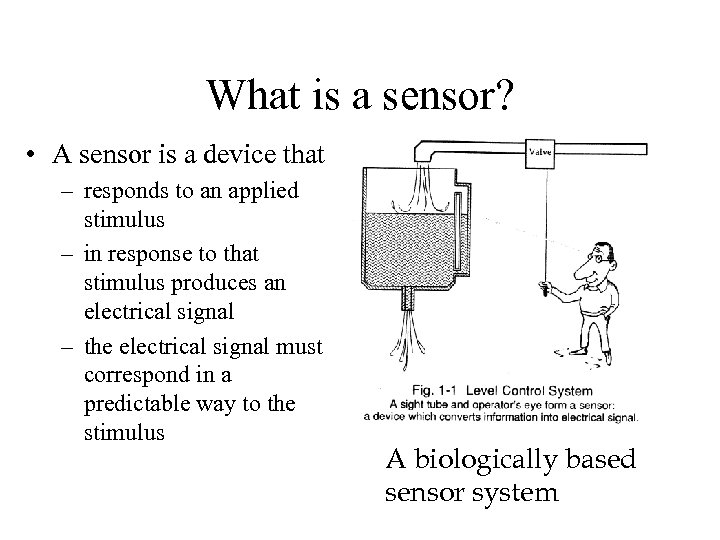 What is a sensor?

• A sensor is a device that
– responds to an applied stimulus
– in response to that stimulus produces an electrical signal
– the electrical signal must correspond in a predictable way to the stimulus

Valve

Fig. 1-1 Level Control System
A sight tube and operator's eye form a sensor: a device which converts information into electrical signal.

A biologically based sensor system