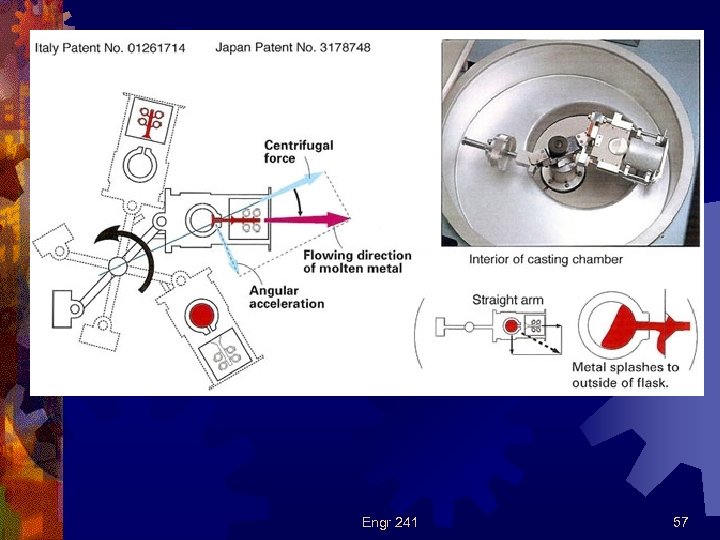 Italy Patent No. 01261714 Japan Patent No. 3178748

Centrifugal force

Flowing direction of molten metal

Angular acceleration

Interior of casting chamber

Straight arm

Metal splashes to outside of flask.

Engr 241

57