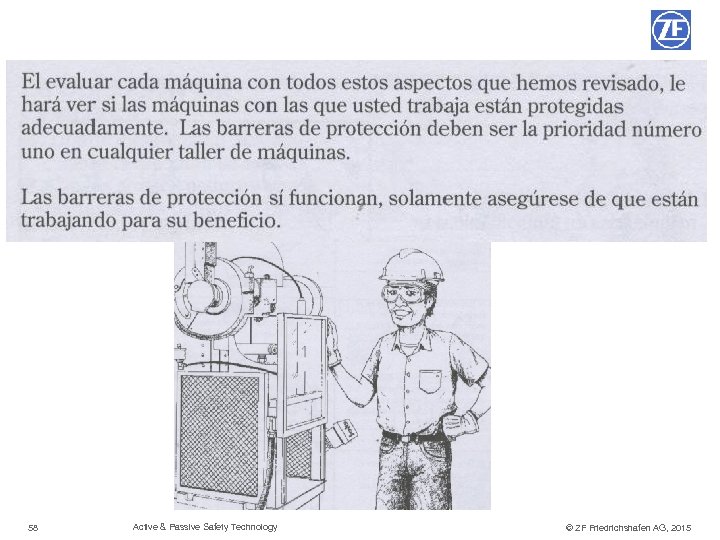 ZF

El evaluar cada máquina con todos estos aspectos que hemos revisado, le hará ver si las máquinas con las que usted trabaja están protegidas adecuadamente. Las barreras de protección deben ser la prioridad número uno en cualquier taller de máquinas.

Las barreras de protección sí funcionan, solamente asegúrese de que están trabajando para su beneficio.

58 Active & Passive Safety Technology © ZF Friedrichshafen AG, 2015