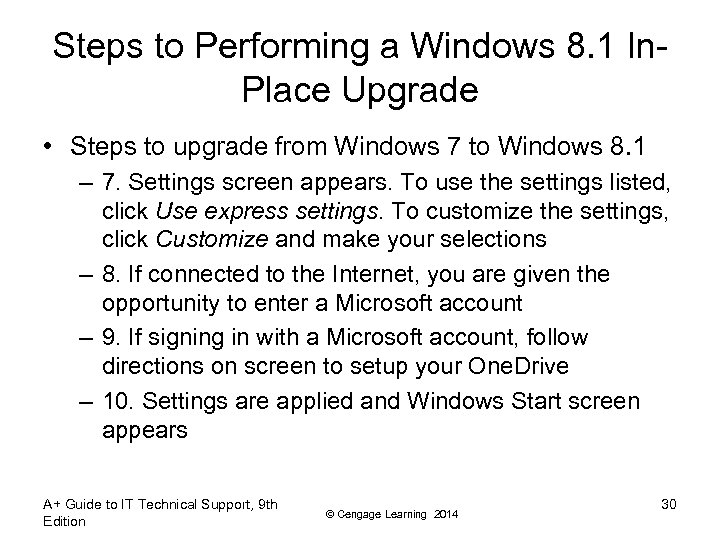 Steps to Performing a Windows 8.1 In-Place Upgrade

• Steps to upgrade from Windows 7 to Windows 8.1
– 7. Settings screen appears. To use the settings listed, click Use express settings. To customize the settings, click Customize and make your selections
– 8. If connected to the Internet, you are given the opportunity to enter a Microsoft account
– 9. If signing in with a Microsoft account, follow directions on screen to setup your OneDrive
– 10. Settings are applied and Windows Start screen appears

A+ Guide to IT Technical Support, 9th Edition

© Cengage Learning 2014

30