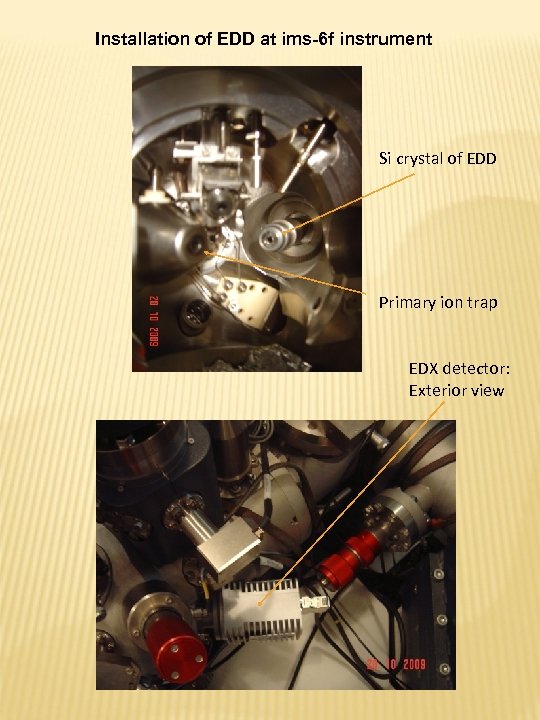 Installation of EDD at ims-6f instrument

Si crystal of EDD

Primary ion trap

20 10 2009

EDX detector:
Exterior view

20 10 2009