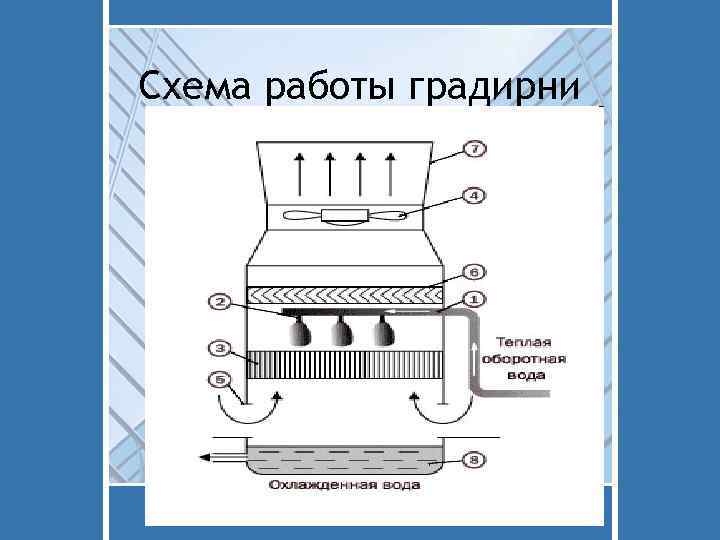 Схема работы градирни

7
4
6
2
1
3
Теплая оборотная вода
5
8
Охлажденная вода