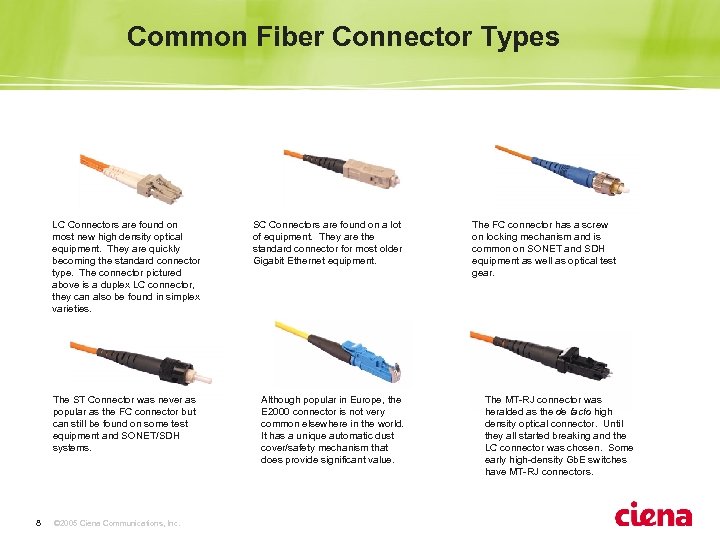 Common Fiber Connector Types

LC Connectors are found on most new high density optical equipment. They are quickly becoming the standard connector type. The connector pictured above is a duplex LC connector, they can also be found in simplex varieties.

SC Connectors are found on a lot of equipment. They are the standard connector for most older Gigabit Ethernet equipment.

The FC connector has a screw on locking mechanism and is common on SONET and SDH equipment as well as optical test gear.

The ST Connector was never as popular as the FC connector but can still be found on some test equipment and SONET/SDH systems.

Although popular in Europe, the E2000 connector is not very common elsewhere in the world. It has a unique automatic dust cover/safety mechanism that does provide significant value.

The MT-RJ connector was heralded as the de facto high density optical connector. Until they all started breaking and the LC connector was chosen. Some early high-density GbE switches have MT-RJ connectors.

8 ©2005 Ciena Communications, Inc.

ciena