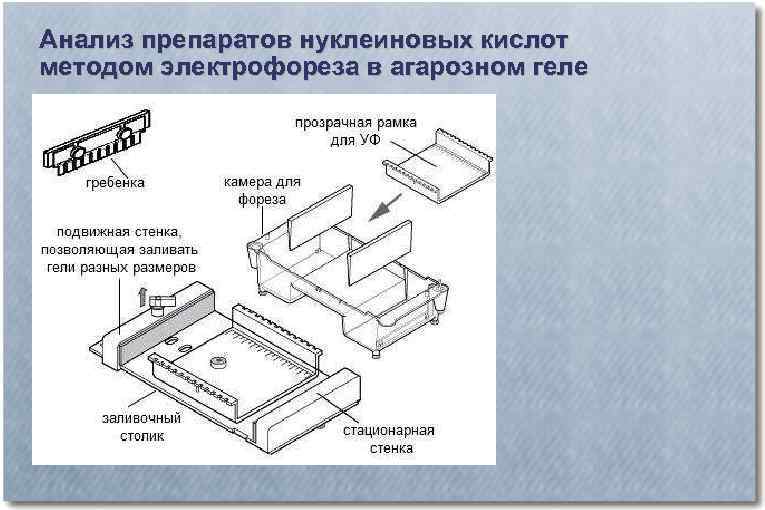 Анализ препаратов нуклеиновых кислот методом электрофореза в агарозном геле

гребенка

прозрачная рамка для УФ

камера для фореза

подвижная стенка, позволяющая заливать гели разных размеров

заливочный столик

стационарная стенка