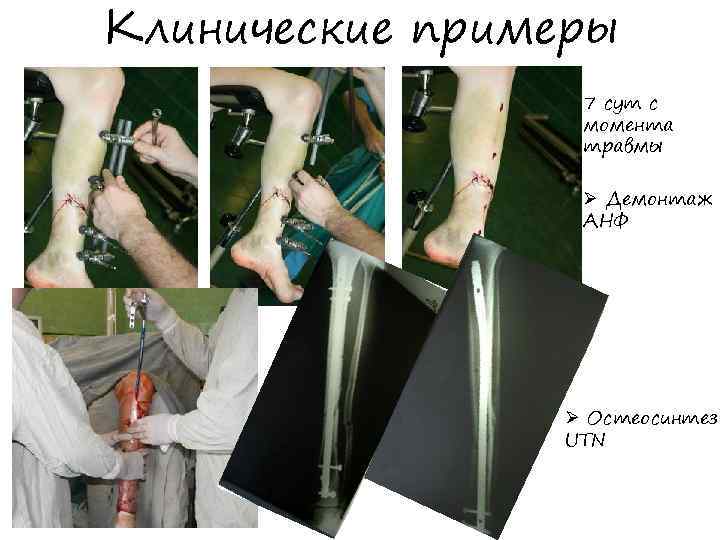 Клинические примеры

7 сут с момента травмы

➢ Демонтаж АНФ

➢ Остеосинтез UTN