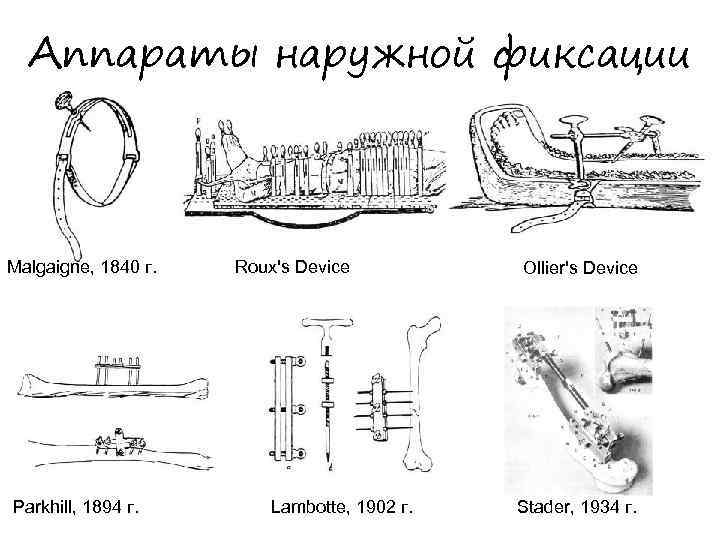 Аппараты наружной фиксации

Malgaigne, 1840 г.

Roux's Device

Ollier's Device

Parkhill, 1894 г.

Lambotte, 1902 г.

Stader, 1934 г.