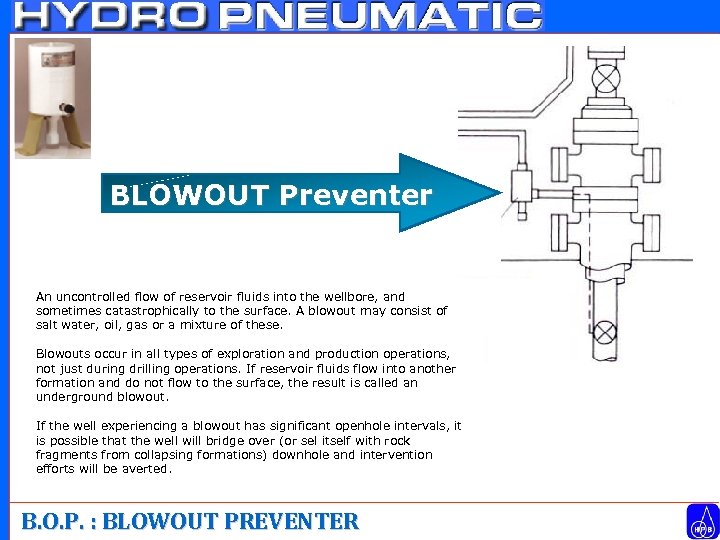 HYDRO PNEUMATIC

BLOWOUT Preventer

An uncontrolled flow of reservoir fluids into the wellbore, and sometimes catastrophically to the surface. A blowout may consist of salt water, oil, gas or a mixture of these.

Blowouts occur in all types of exploration and production operations, not just during drilling operations. If reservoir fluids flow into another formation and do not flow to the surface, the result is called an underground blowout.

If the well experiencing a blowout has significant openhole intervals, it is possible that the well will bridge over (or sel itself with rock fragments from collapsing formations) downhole and intervention efforts will be averted.

B.O.P. : BLOWOUT PREVENTER

HPB