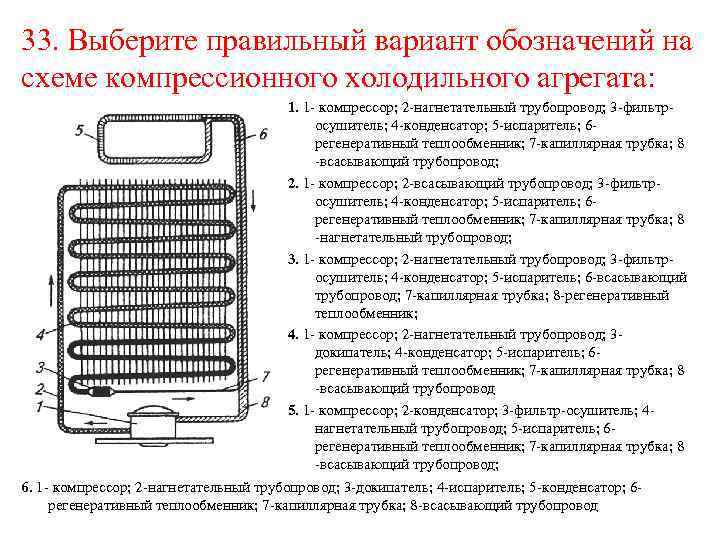 33. Выберите правильный вариант обозначений на схеме компрессионного холодильного агрегата:

5
6
4
3
2
1
7
8

1. 1- компрессор; 2-нагнетательный трубопровод; 3-фильтр-осушитель; 4-конденсатор; 5-испаритель; 6-регенеративный теплообменник; 7-капиллярная трубка; 8 -всасывающий трубопровод;

2. 1- компрессор; 2-всасывающий трубопровод; 3-фильтр-осушитель; 4-конденсатор; 5-испаритель; 6-регенеративный теплообменник; 7-капиллярная трубка; 8 -нагнетательный трубопровод;

3. 1- компрессор; 2-нагнетательный трубопровод; 3-фильтр-осушитель; 4-конденсатор; 5-испаритель; 6-всасывающий трубопровод; 7-капиллярная трубка; 8-регенеративный теплообменник;

4. 1- компрессор; 2-нагнетательный трубопровод; 3-докипатель; 4-конденсатор; 5-испаритель; 6-регенеративный теплообменник; 7-капиллярная трубка; 8 -всасывающий трубопровод

5. 1- компрессор; 2-конденсатор; 3-фильтр-осушитель; 4-нагнетательный трубопровод; 5-испаритель; 6-регенеративный теплообменник; 7-капиллярная трубка; 8 -всасывающий трубопровод;

6. 1- компрессор; 2-нагнетательный трубопровод; 3-докипатель; 4-испаритель; 5-конденсатор; 6-регенеративный теплообменник; 7-капиллярная трубка; 8-всасывающий трубопровод