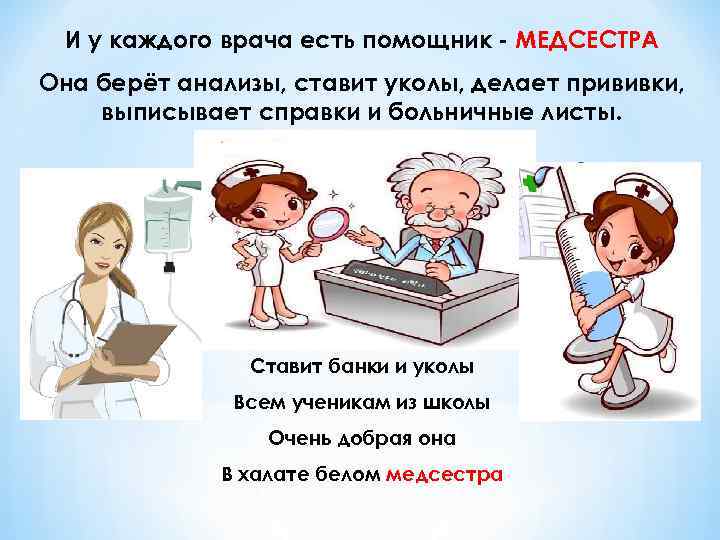 И у каждого врача есть помощник - МЕДСЕСТРА

Она берёт анализы, ставит уколы, делает прививки, выписывает справки и больничные листы.

Ставит банки и уколы
Всем ученикам из школы
Очень добрая она
В халате белом медсестра