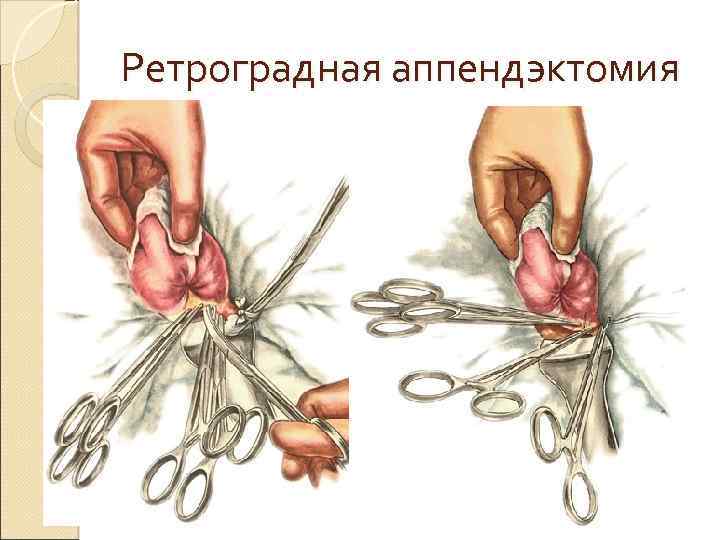 Ретроградная аппендэктомия