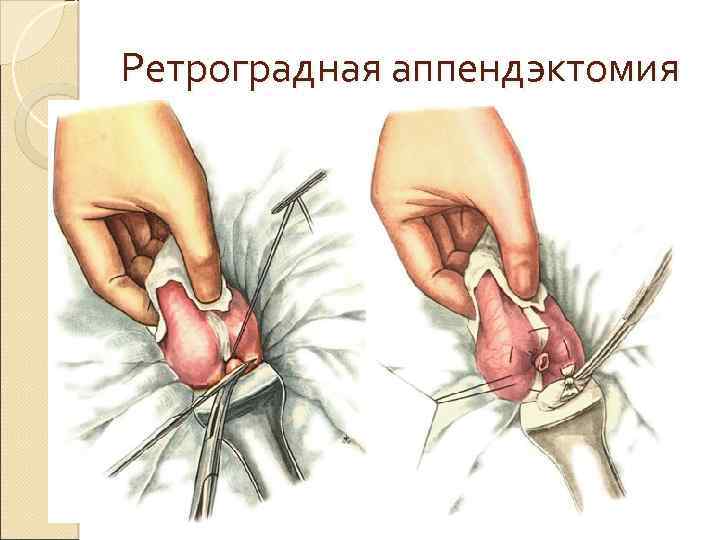 Ретроградная аппендэктомия