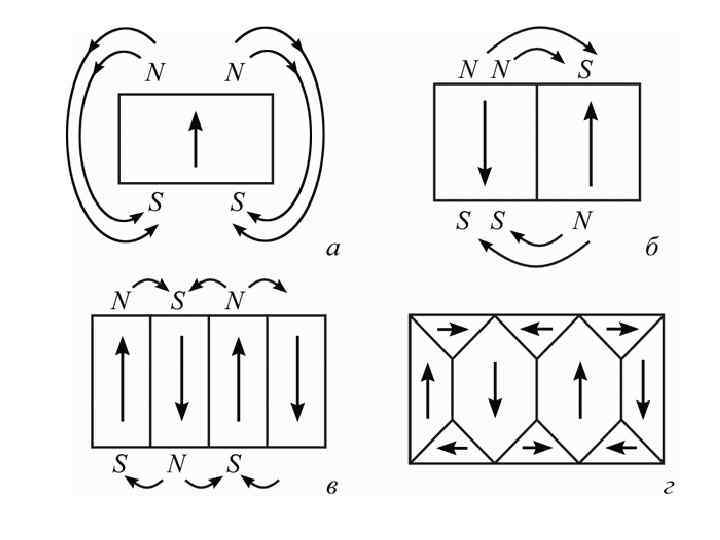 N N
S S
а

N N S
S S N
б

N S N
S N S
в

г