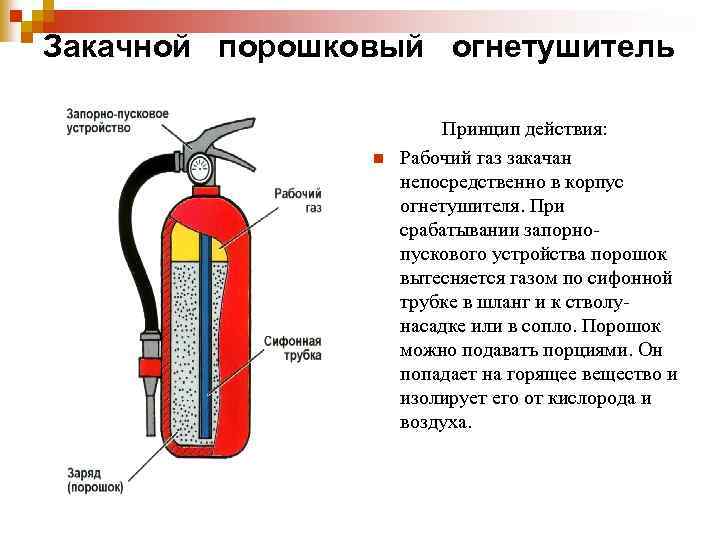 Закачной порошковый огнетушитель

Запорно-пусковое устройство

Рабочий газ

Сифонная трубка

Заряд (порошок)

Принцип действия:

Рабочий газ закачан непосредственно в корпус огнетушителя. При срабатывании запорно-пускового устройства порошок вытесняется газом по сифонной трубке в шланг и к стволу-насадке или в сопло. Порошок можно подавать порциями. Он попадает на горящее вещество и изолирует его от кислорода и воздуха.