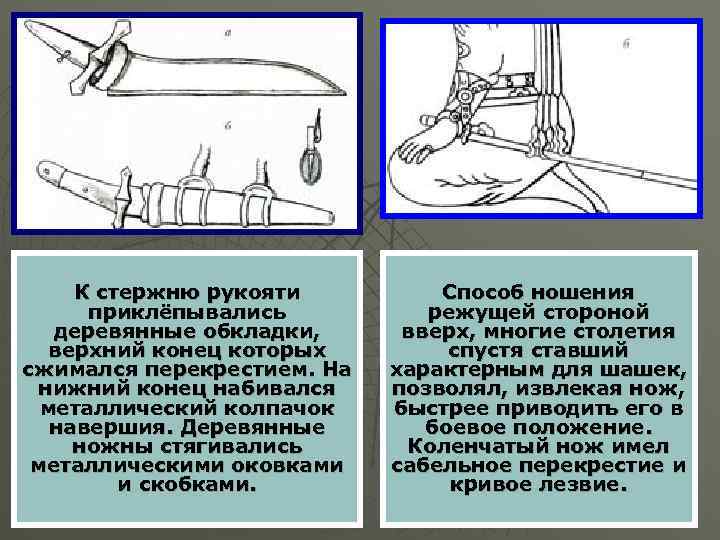 а

б

б

К стержню рукояти приклёпывались деревянные обкладки, верхний конец которых сжимался перекрестием. На нижний конец набивался металлический колпачок навершия. Деревянные ножны стягивались металлическими оковками и скобками.

Способ ношения режущей стороной вверх, многие столетия спустя ставший характерным для шашек, позволял, извлекая нож, быстрее приводить его в боевое положение. Коленчатый нож имел сабельное перекрестие и кривое лезвие.