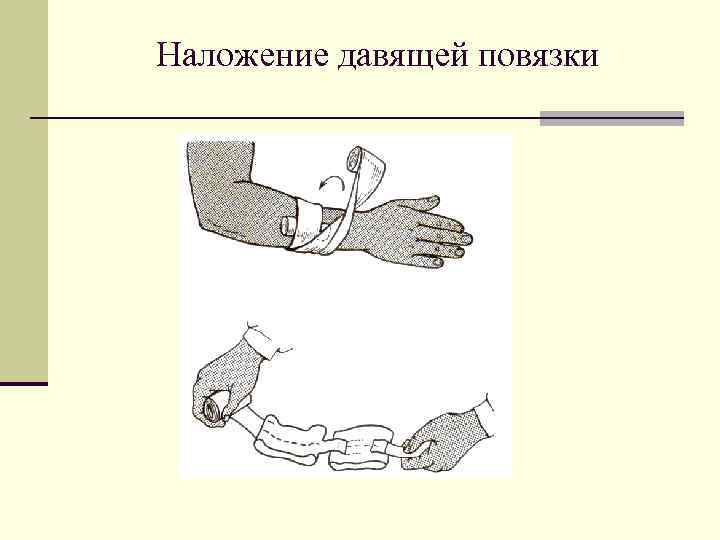 Наложение давящей повязки