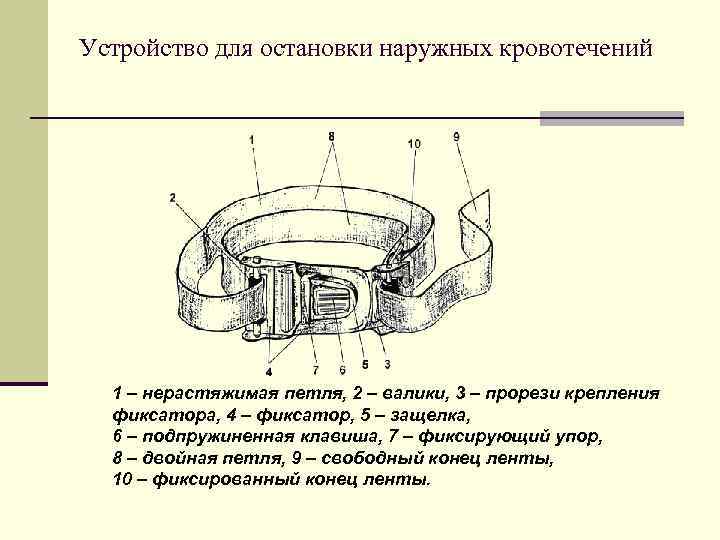 Устройство для остановки наружных кровотечений

1
8
10
9
2
4
7
6
5
3

1 – нерастяжимая петля, 2 – валики, 3 – прорези крепления фиксатора, 4 – фиксатор, 5 – защелка,
6 – подпружиненная клавиша, 7 – фиксирующий упор,
8 – двойная петля, 9 – свободный конец ленты,
10 – фиксированный конец ленты.