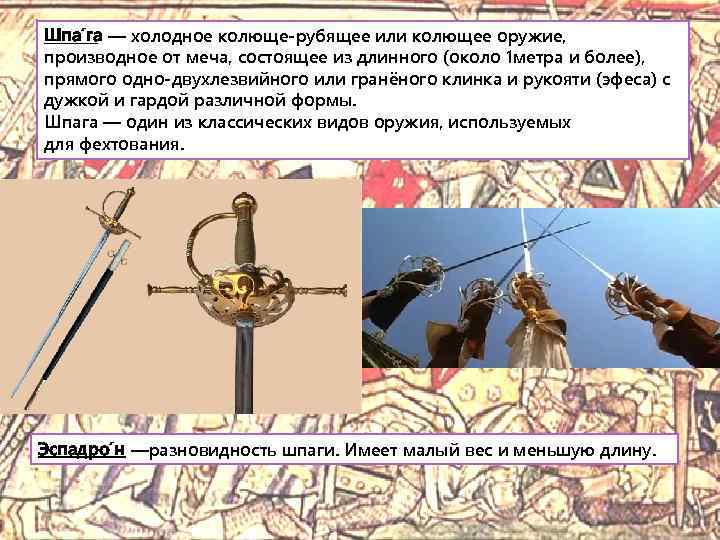 Шпа́га — холодное колюще-рубящее или колющее оружие, производное от меча, состоящее из длинного (около 1метра и более), прямого одно-двухлезвийного или гранёного клинка и рукояти (эфеса) с дужкой и гардой различной формы.
Шпага — один из классических видов оружия, используемых для фехтования.

Эспадро́н —разновидность шпаги. Имеет малый вес и меньшую длину.