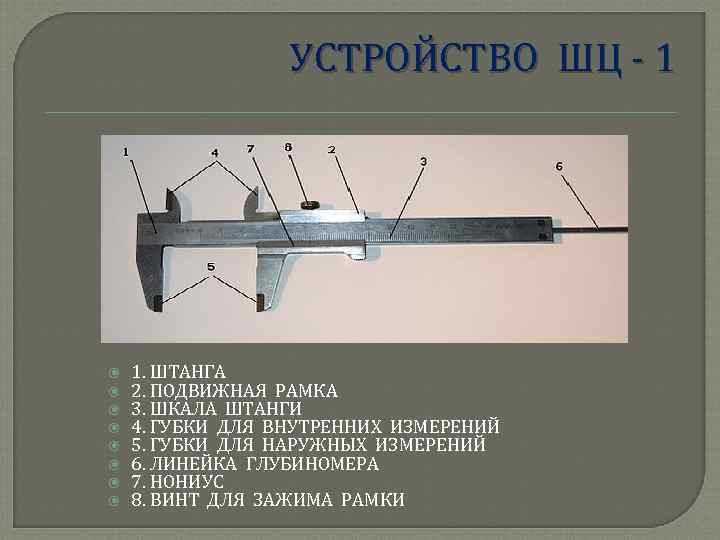 УСТРОЙСТВО ШЦ - 1

1 4 7 8 2 3 6

5

1. ШТАНГА
2. ПОДВИЖНАЯ РАМКА
3. ШКАЛА ШТАНГИ
4. ГУБКИ ДЛЯ ВНУТРЕННИХ ИЗМЕРЕНИЙ
5. ГУБКИ ДЛЯ НАРУЖНЫХ ИЗМЕРЕНИЙ
6. ЛИНЕЙКА ГЛУБИНОМЕРА
7. НОНИУС
8. ВИНТ ДЛЯ ЗАЖИМА РАМКИ