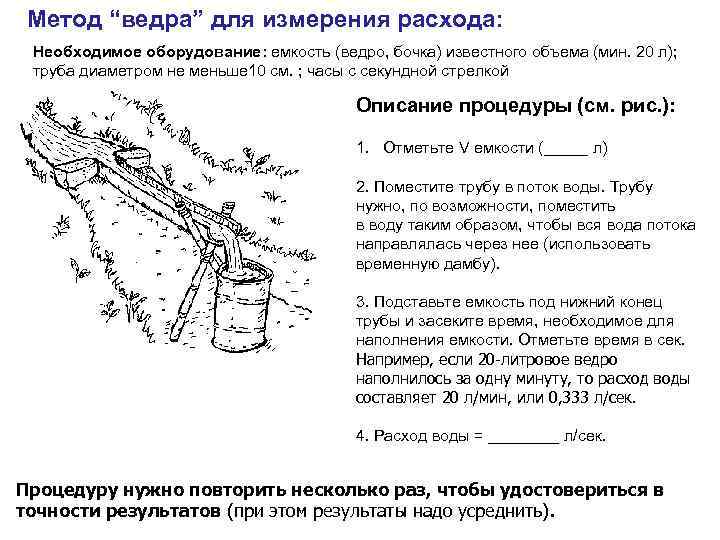 Метод “ведра” для измерения расхода:

Необходимое оборудование: емкость (ведро, бочка) известного объема (мин. 20 л); труба диаметром не меньше10 см. ; часы с секундной стрелкой

Описание процедуры (см. рис.):

1. Отметьте V емкости (_____ л)

2. Поместите трубу в поток воды. Трубу нужно, по возможности, поместить в воду таким образом, чтобы вся вода потока направлялась через нее (использовать временную дамбу).

3. Подставьте емкость под нижний конец трубы и засеките время, необходимое для наполнения емкости. Отметьте время в сек. Например, если 20-литровое ведро наполнилось за одну минуту, то расход воды составляет 20 л/мин, или 0,333 л/сек.

4. Расход воды = ________ л/сек.

Процедуру нужно повторить несколько раз, чтобы удостовериться в точности результатов (при этом результаты надо усреднить).