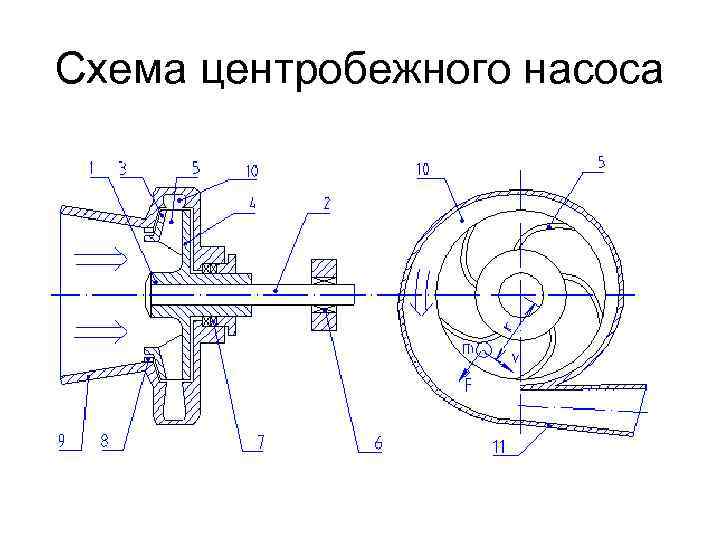 Схема центробежного насоса

1
3
5
10
4
2
9
8
7
6
10
5
r
m
v
F
11