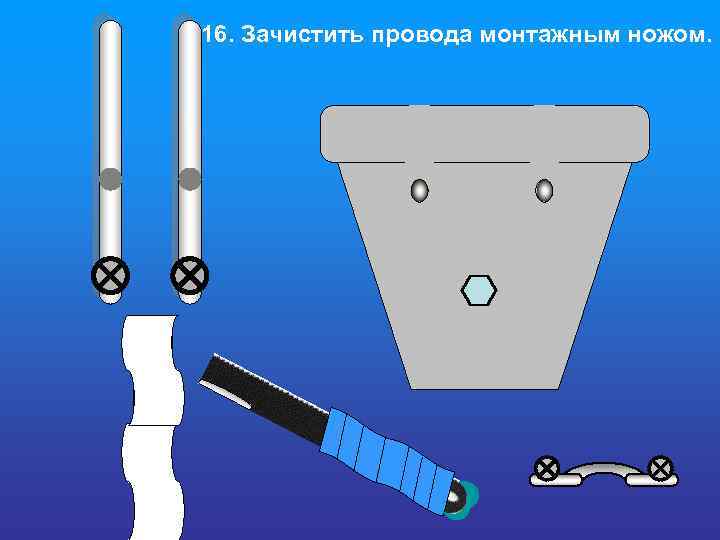 16. Зачистить провода монтажным ножом.