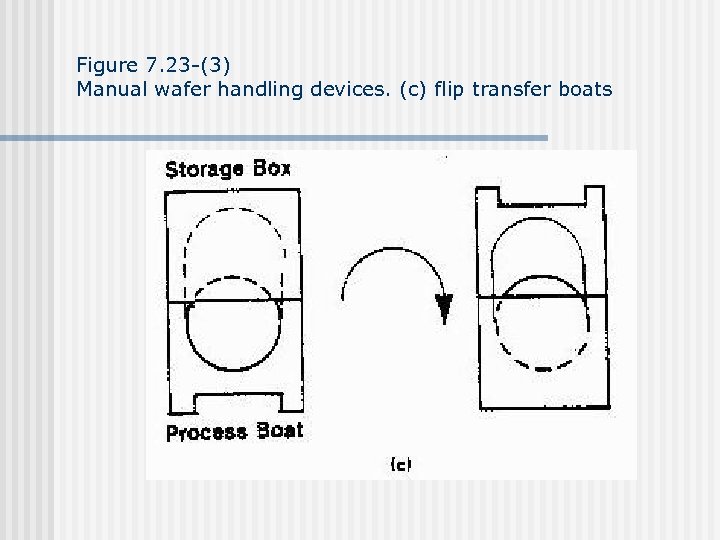 Figure 7.23-(3)
Manual wafer handling devices. (c) flip transfer boats

Storage Box

Process Boat

(c)