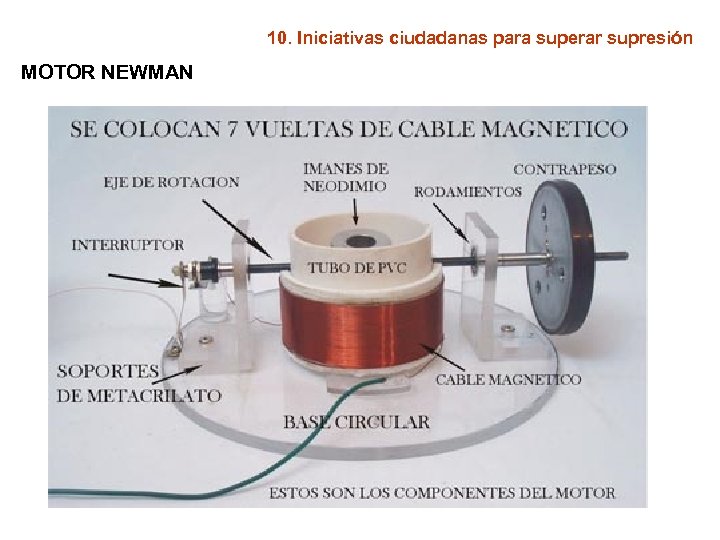 10. Iniciativas ciudadanas para superar supresión

MOTOR NEWMAN

SE COLOCAN 7 VUELTAS DE CABLE MAGNETICO

EJE DE ROTACION

IMANES DE NEODIMIO

CONTRAPESO

RODAMIENTOS

INTERRUPTOR

TUBO DE PVC

SOPORTES DE METACRILATO

CABLE MAGNETICO

BASE CIRCULAR

ESTOS SON LOS COMPONENTES DEL MOTOR