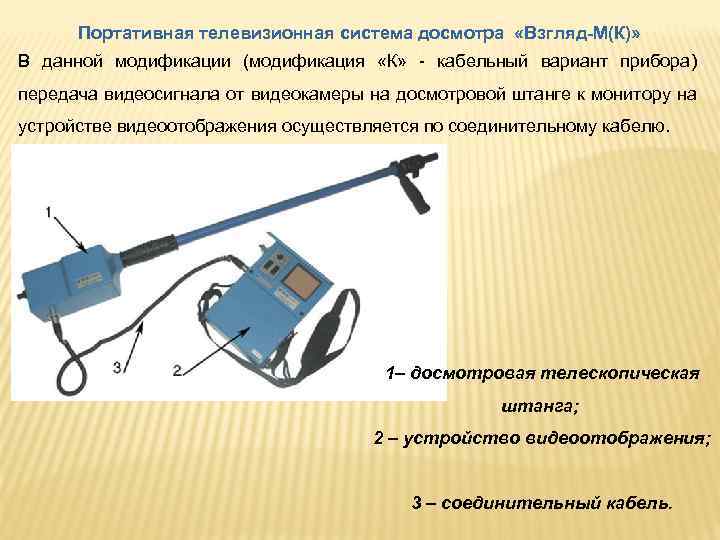 Портативная телевизионная система досмотра «Взгляд-М(К)»

В данной модификации (модификация «К» - кабельный вариант прибора) передача видеосигнала от видеокамеры на досмотровой штанге к монитору на устройстве видеоотображения осуществляется по соединительному кабелю.

1

3

2

1– досмотровая телескопическая штанга;

2 – устройство видеоотображения;

3 – соединительный кабель.