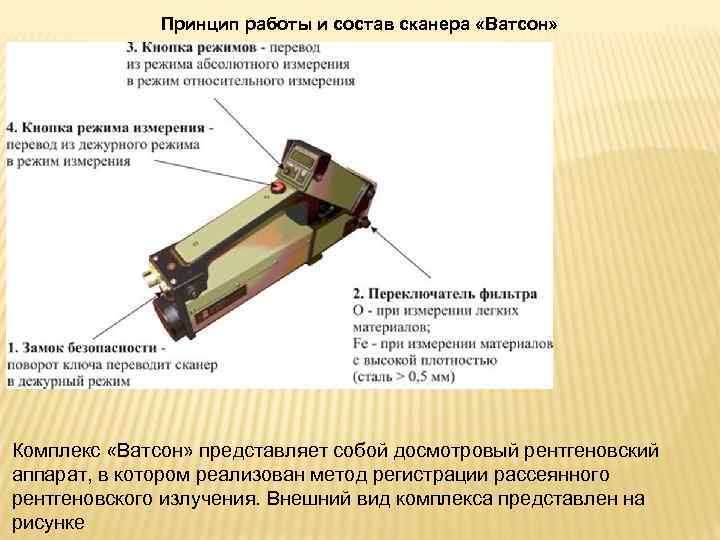 Принцип работы и состав сканера «Ватсон»

3. Кнопка режимов - перевод из режима абсолютного измерения в режим относительного измерения

4. Кнопка режима измерения - перевод из дежурного режима в режим измерения

2. Переключатель фильтра
О - при измерении легких материалов;
Fe - при измерении материалов с высокой плотностью (сталь > 0,5 мм)

1. Замок безопасности - поворот ключа переводит сканер в дежурный режим

Комплекс «Ватсон» представляет собой досмотровый рентгеновский аппарат, в котором реализован метод регистрации рассеянного рентгеновского излучения. Внешний вид комплекса представлен на рисунке