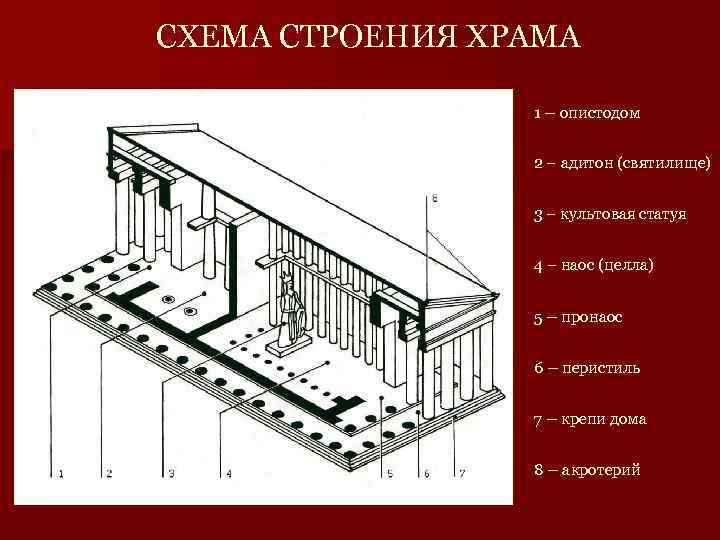 СХЕМА СТРОЕНИЯ ХРАМА

8

1 2 3 4 5 6 7

1 – опистодом

2 – адитон (святилище)

3 – культовая статуя

4 – наос (целла)

5 – пронаос

6 – перистиль

7 – крепи дома

8 – акротерий