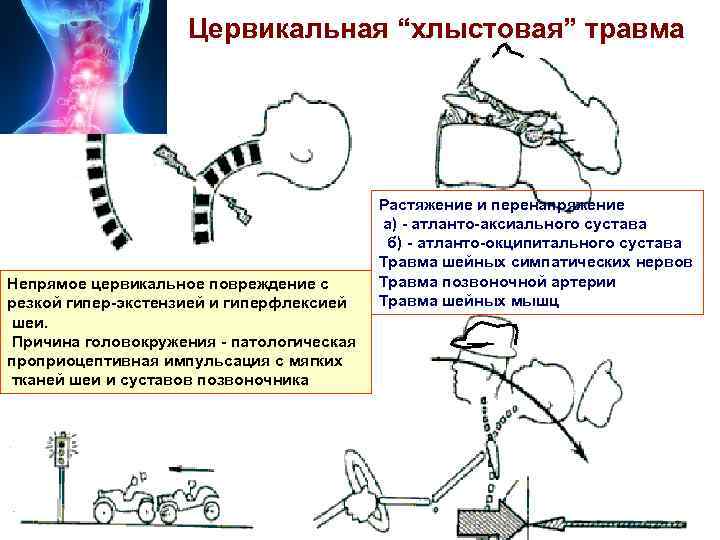 Цервикальная “хлыстовая” травма

Растяжение и перенапряжение
а) - атланто-аксиального сустава
б) - атланто-окципитального сустава
Травма шейных симпатических нервов
Травма позвоночной артерии
Травма шейных мышц

Непрямое цервикальное повреждение с резкой гипер-экстензией и гиперфлексией шеи.
Причина головокружения - патологическая проприоцептивная импульсация с мягких тканей шеи и суставов позвоночника