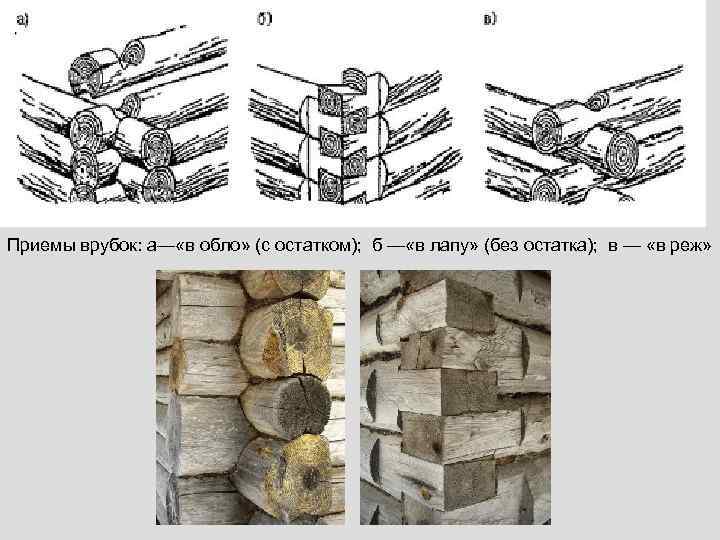 а)

б)

в)

Приемы врубок: а—«в обло» (с остатком); б —«в лапу» (без остатка); в — «в реж»