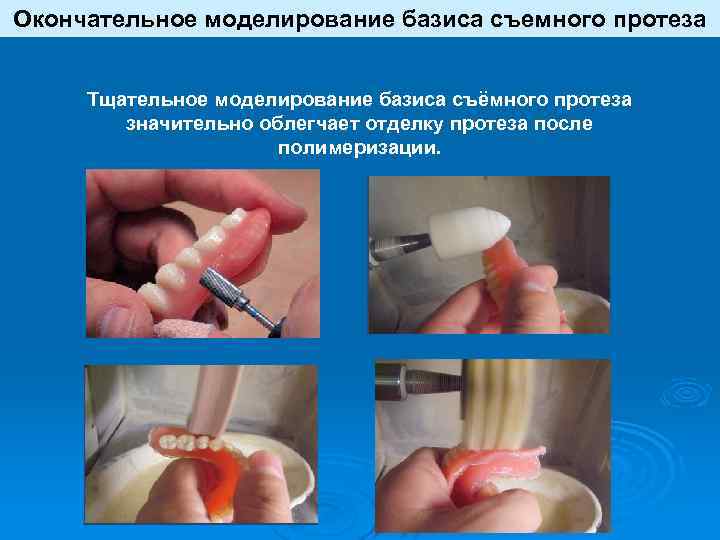 Окончательное моделирование базиса съемного протеза

Тщательное моделирование базиса съёмного протеза значительно облегчает отделку протеза после полимеризации.