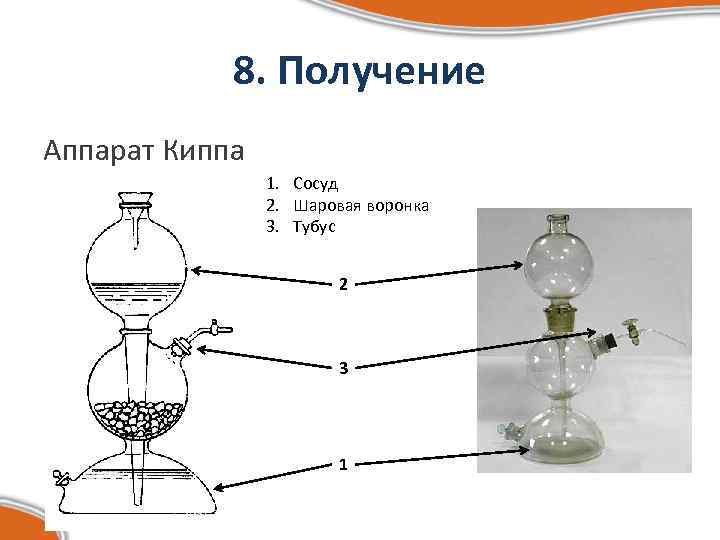 8. Получение

Аппарат Киппа

1. Сосуд
2. Шаровая воронка
3. Тубус

2

3

1