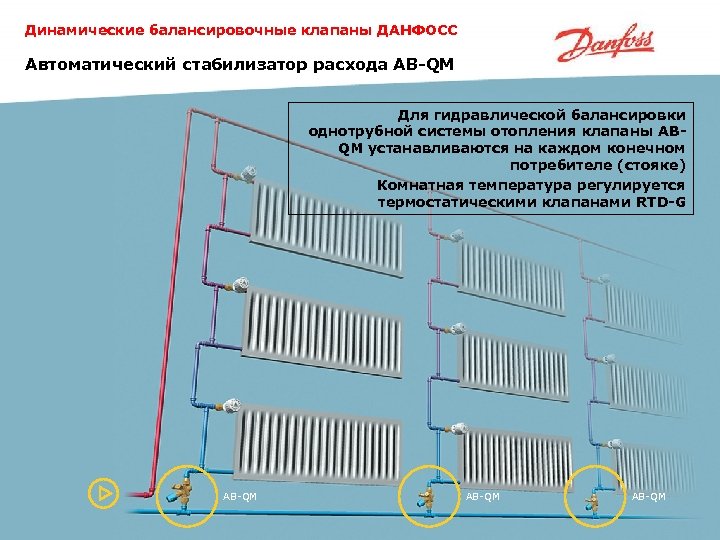 Динамические балансировочные клапаны ДАНФОСС

Danfoss

Автоматический стабилизатор расхода AB-QM

Для гидравлической балансировки однотрубной системы отопления клапаны AB-QM устанавливаются на каждом конечном потребителе (стояке)

Комнатная температура регулируется термостатическими клапанами RTD-G

AB-QM

AB-QM

AB-QM