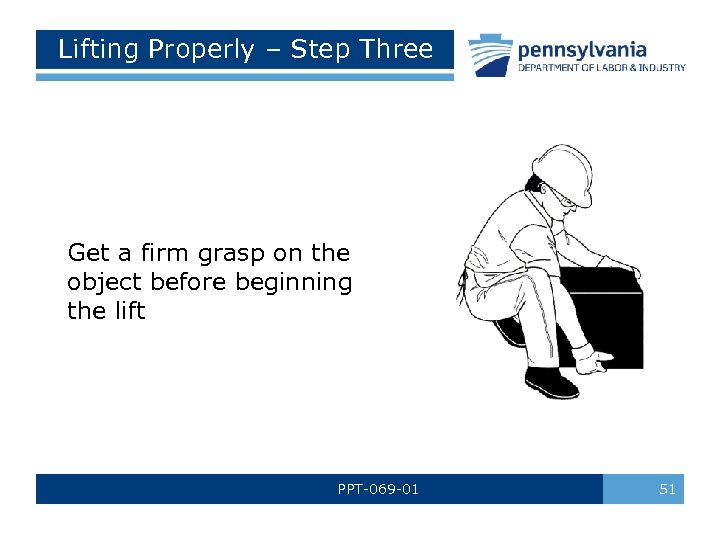 Lifting Properly – Step Three

pennsylvania
DEPARTMENT OF LABOR & INDUSTRY

Get a firm grasp on the object before beginning the lift

PPT-069-01

51